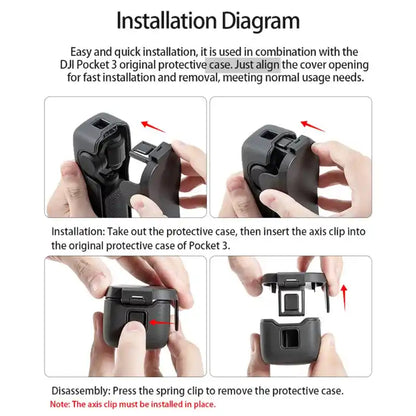 Installation Diagram

Easy and quick installation, it is used in combination with the DJI Pocket 3 original protective case. Just align the cover opening for fast installation and removal, meeting normal usage needs.

Installation: Take out the protective case, then insert the axis clip into the original protective case of Pocket 3.

Disassembly: Press the spring clip to remove the protective case.
Note: The axis clip must be installed in place.