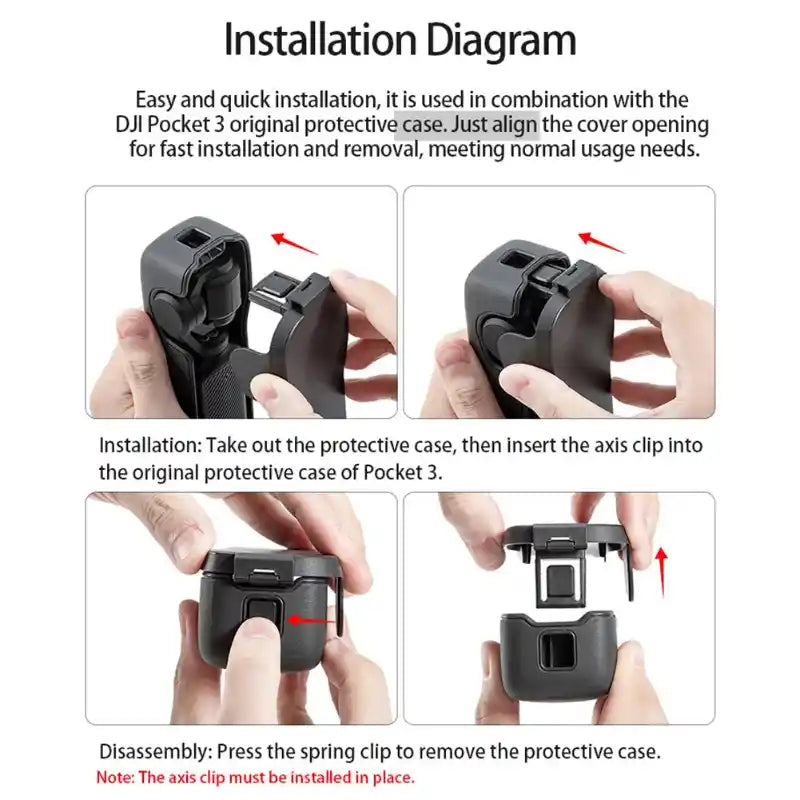 Installation Diagram

Easy and quick installation, it is used in combination with the DJI Pocket 3 original protective case. Just align the cover opening for fast installation and removal, meeting normal usage needs.

Installation: Take out the protective case, then insert the axis clip into the original protective case of Pocket 3.

Disassembly: Press the spring clip to remove the protective case.
Note: The axis clip must be installed in place.