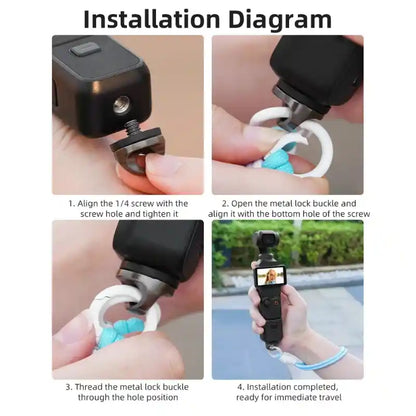 Installation Diagram

1. Align the 1/4 screw with the screw hole and tighten it

2. Open the metal lock buckle and align it with the bottom hole of the screw

3. Thread the metal lock buckle through the hole position

4. Installation completed, ready for immediate travel