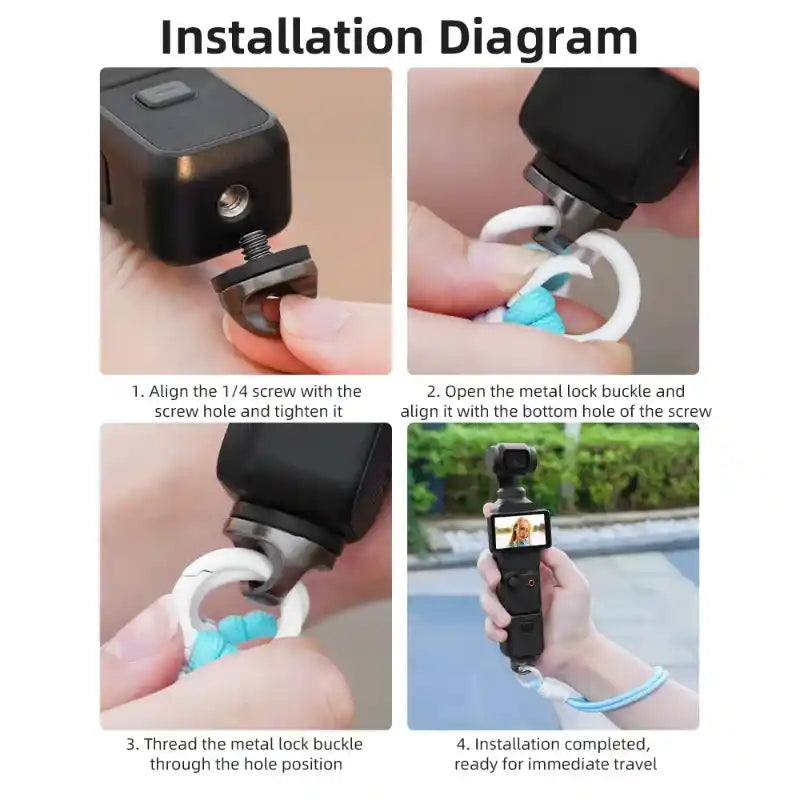 Installation Diagram

1. Align the 1/4 screw with the screw hole and tighten it

2. Open the metal lock buckle and align it with the bottom hole of the screw

3. Thread the metal lock buckle through the hole position

4. Installation completed, ready for immediate travel