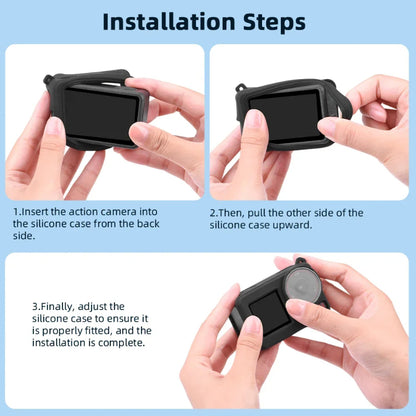 Installation Steps

1.Insert the action camera into the silicone case from the back side.

2.Then, pull the other side of the silicone case upward.

3.Finally, adjust the silicone case to ensure it is properly fitted, and the installation is complete.