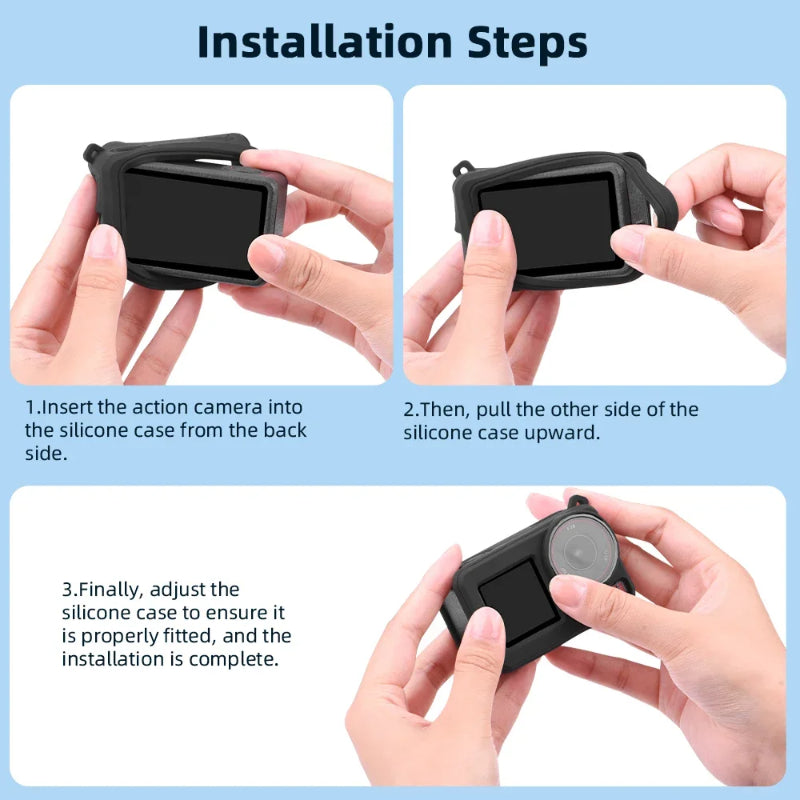 Installation Steps

1.Insert the action camera into the silicone case from the back side.

2.Then, pull the other side of the silicone case upward.

3.Finally, adjust the silicone case to ensure it is properly fitted, and the installation is complete.