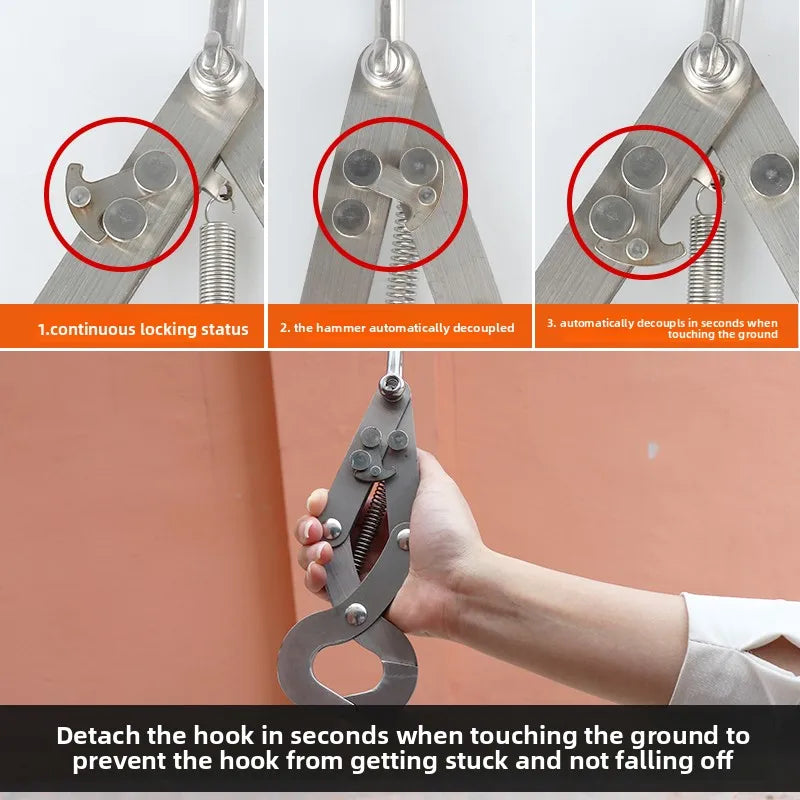 1.continuous locking status

2. the hammer automatically decoupled

3. automatically decoupls in seconds when touching the ground

Detach the hook in seconds when touching the ground to prevent the hook from getting stuck and not falling off