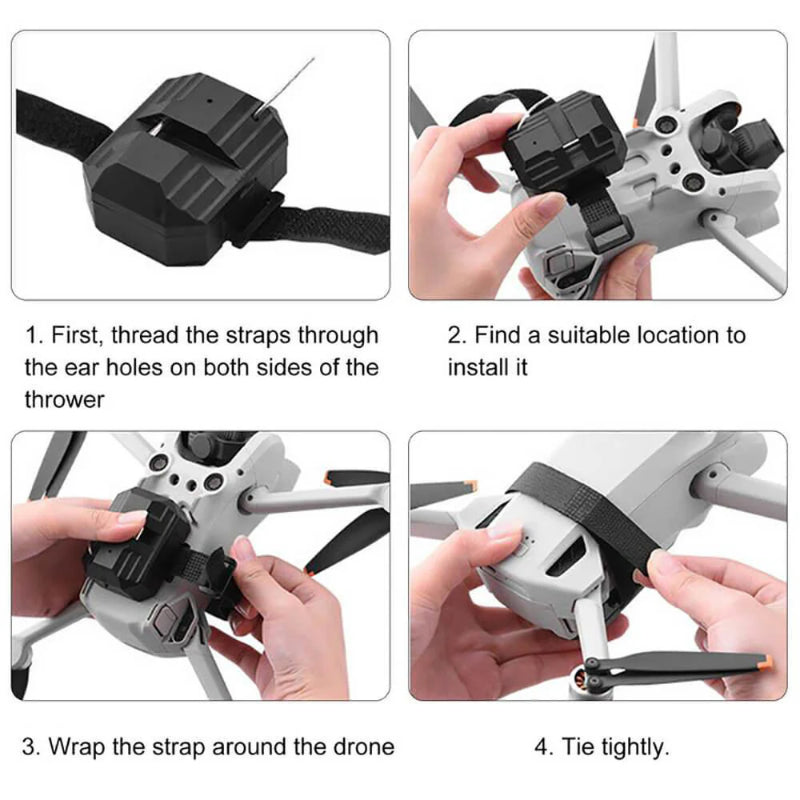 1. First, thread the straps through the ear holes on both sides of the thrower

2. Find a suitable location to install it

3. Wrap the strap around the drone

4. Tie tightly.